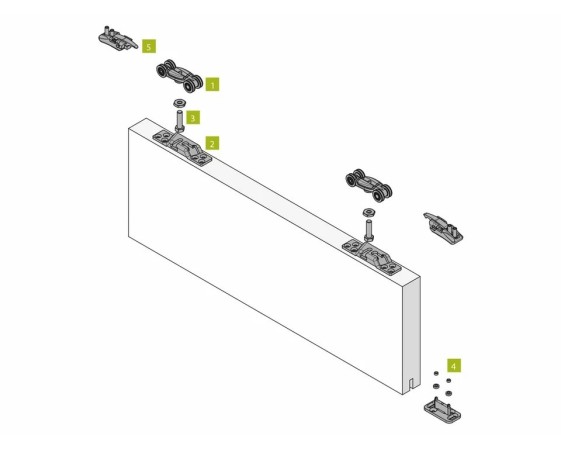 5
1
3
2
4